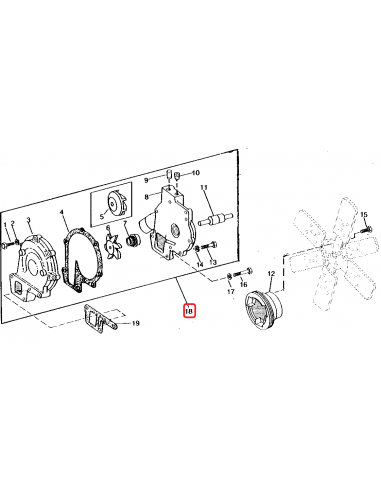 9
10
8
11
5
1
2
3
4
6
7
15
14
13
17
16
12
18
19