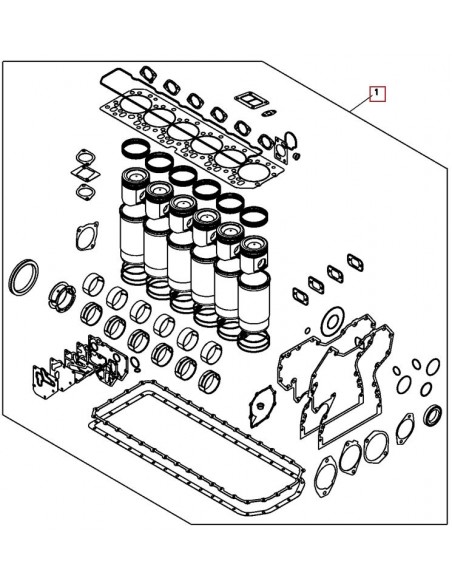 1