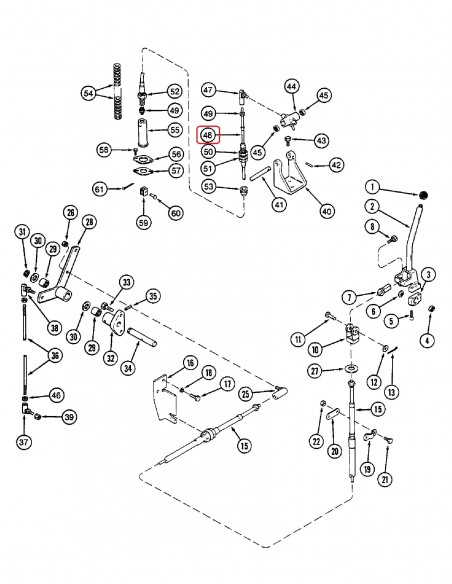 54
52
49
55
58
56
57
61
59
60
47
49
48
50
51
53
44
45
45
43
42
41
40
1
2
8
3
7
6
5
4
26
28
31
30
29
38
33
35
30
29
32
34
36
46
39
37
16
18
17
25
15
11
10
27
12
13
15
22
20
19
21