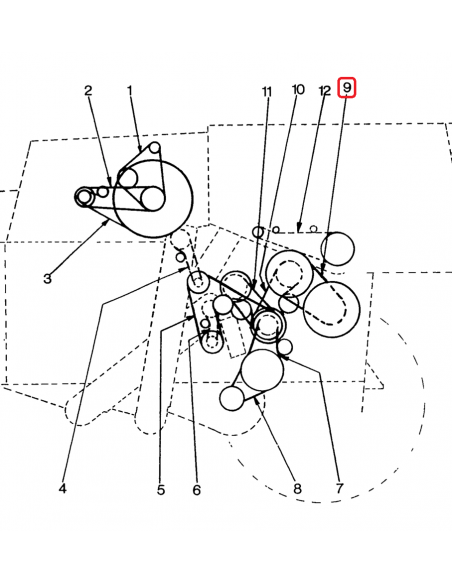 2
1
11
10
12
9
3
4
5
6
8
7