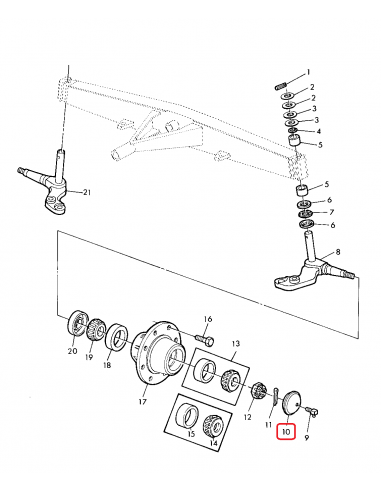 1
2
2
3
3
4
5
21
5
6
7
6
8
16
13
20
19
18
17
12
11
10
9
15
14