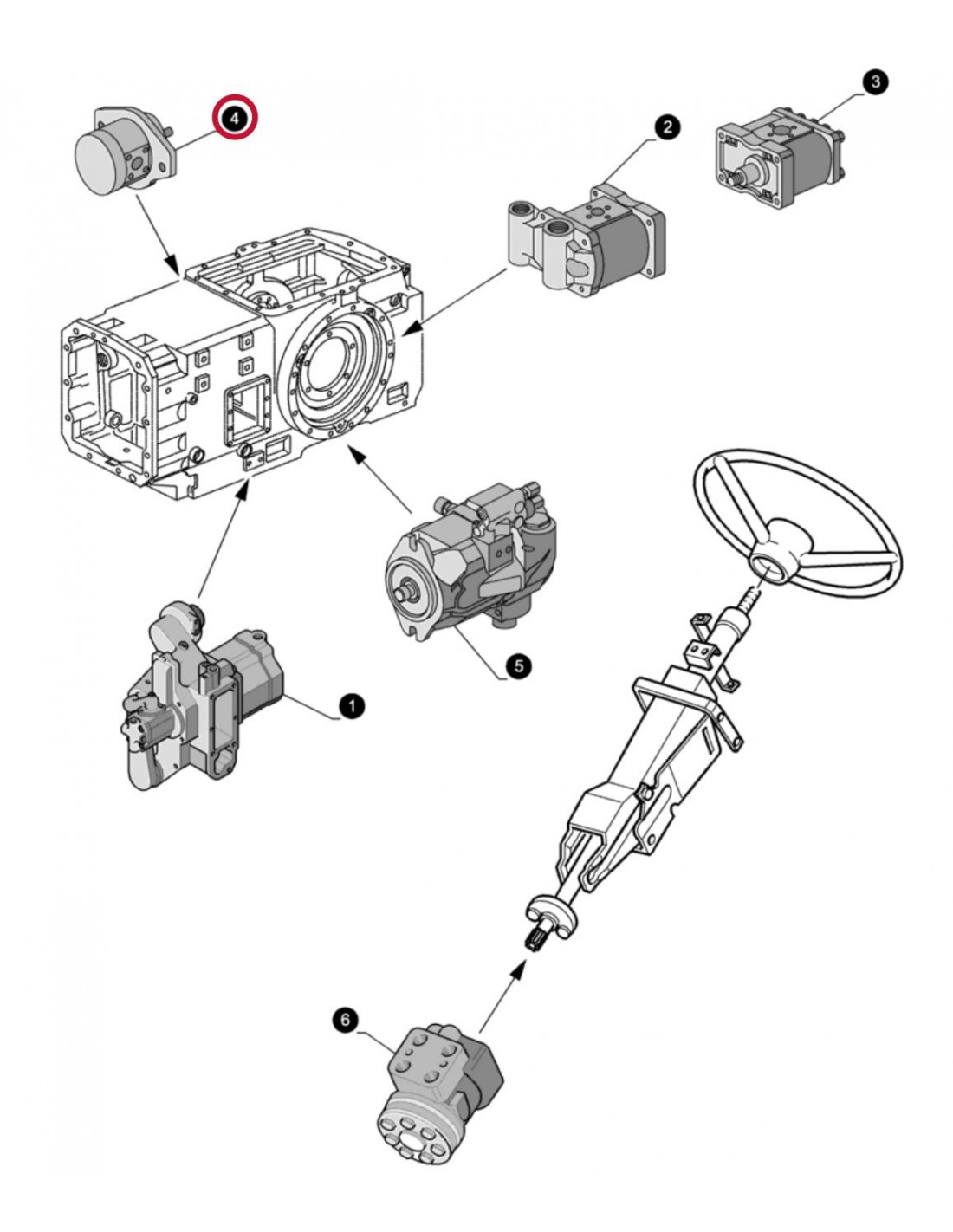 4
2
3
5
1
6