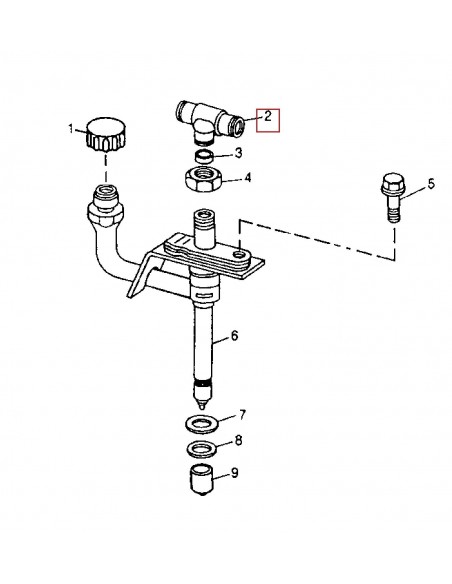 1
2
3
4
5
6
7
8
9