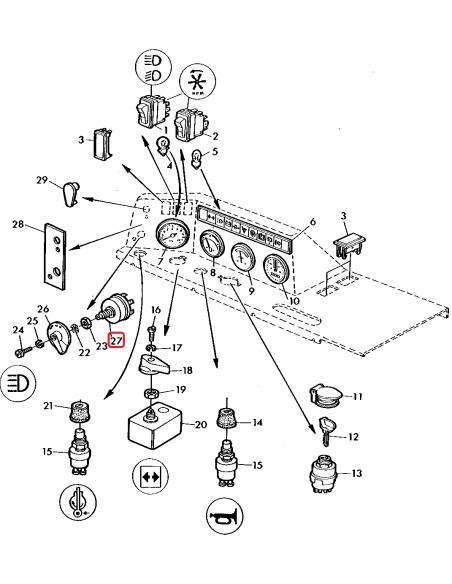 RPM
1
2
3
4
5
29
28
6
3
7
8
9
10
26
25
24
22
23
27
16
17
18
19
20
21
15
14
15
11
12
13