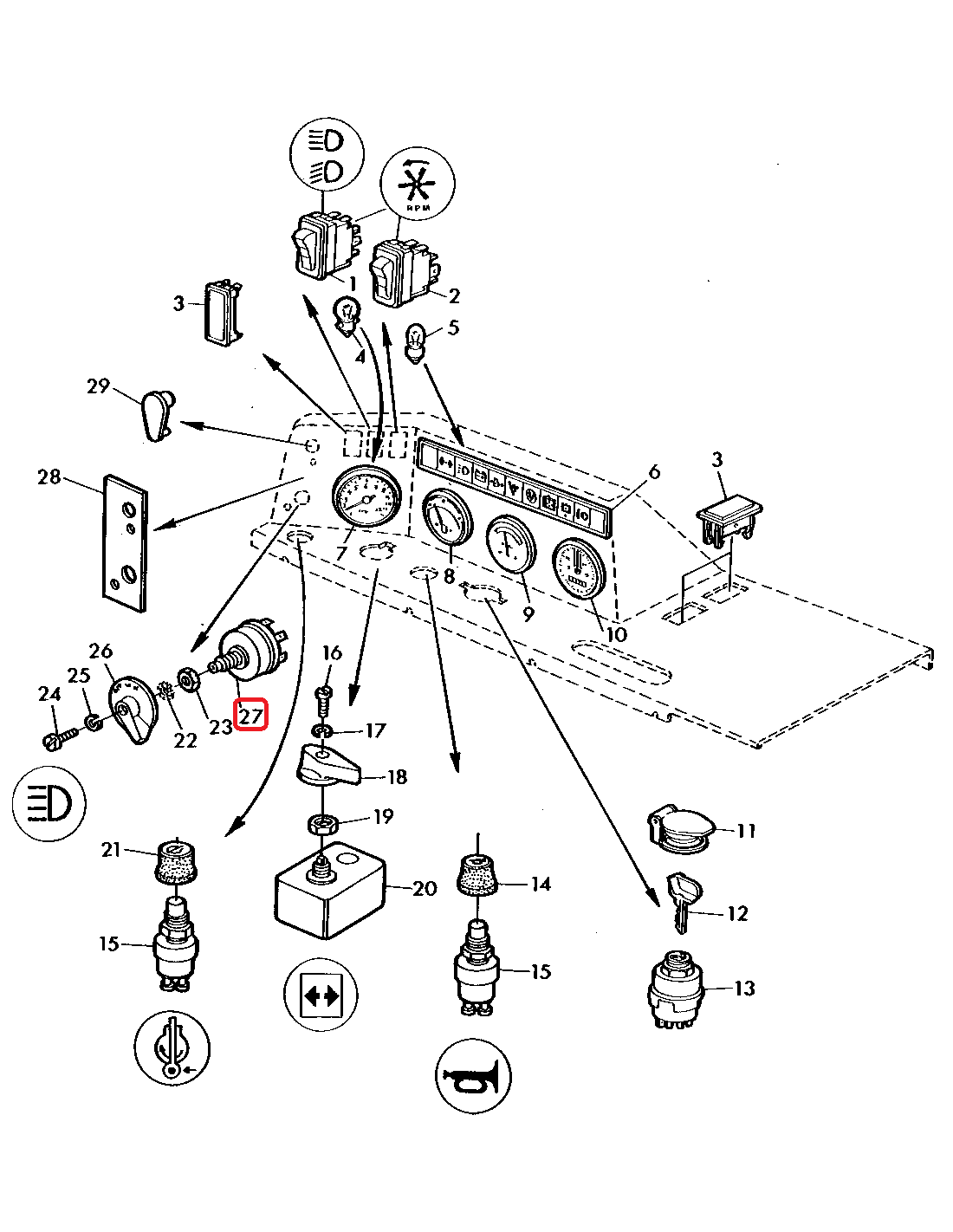 RPM
1
2
3
4
5
29
28
6
3
7
8
9
10
26
25
24
22
23
27
16
17
18
19
20
21
15
14
15
11
12
13