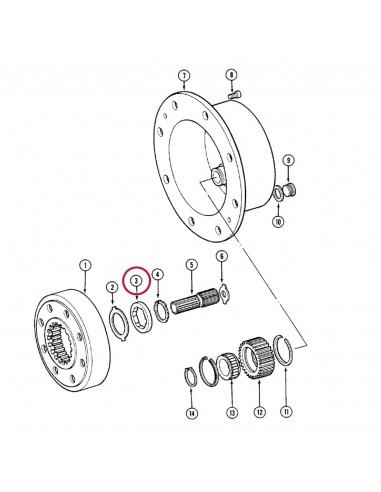 7
8
9
10
1
2
3
4
5
6
14
13
12
11