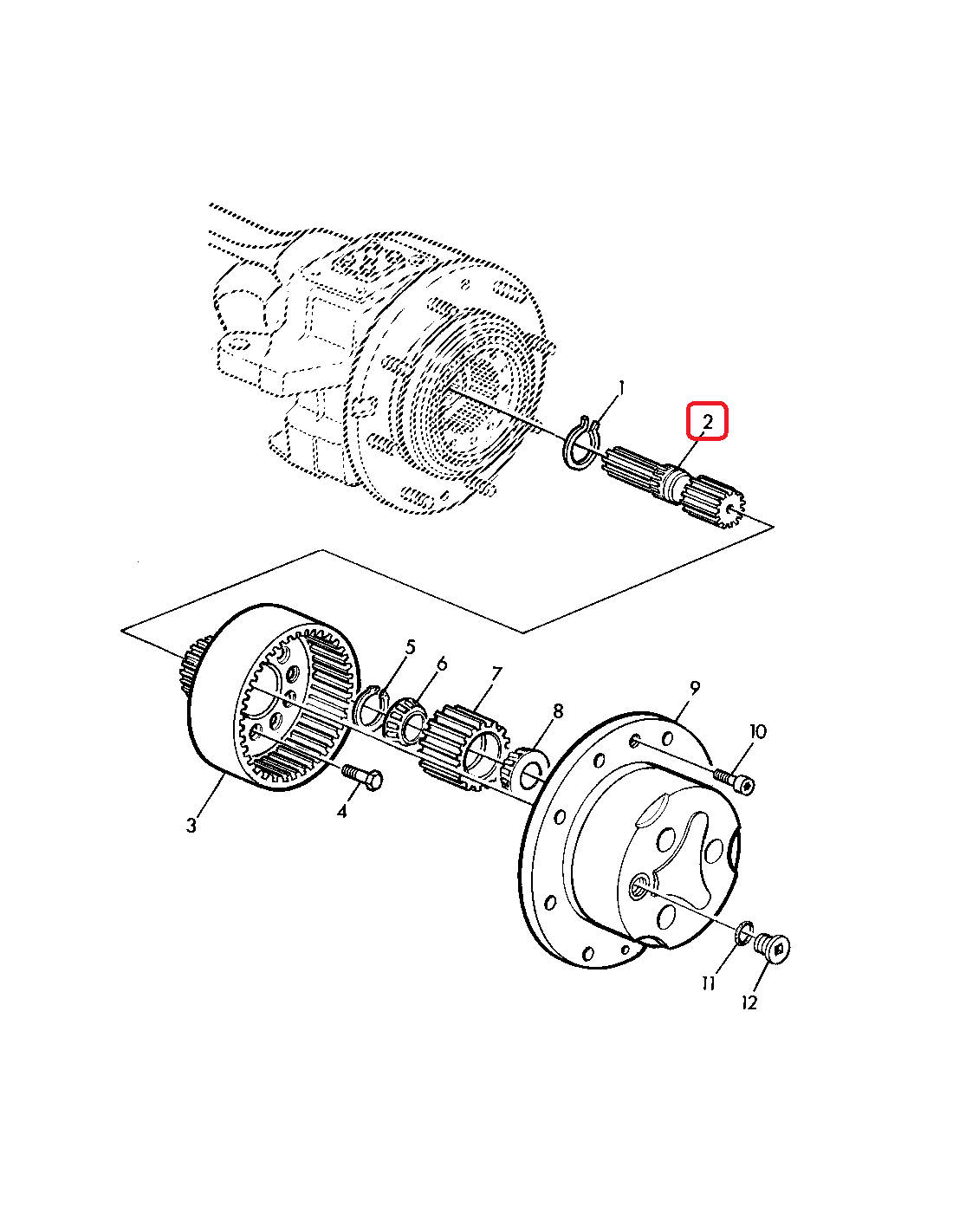 1
2
5
6
7
8
9
10
3
4
11
12