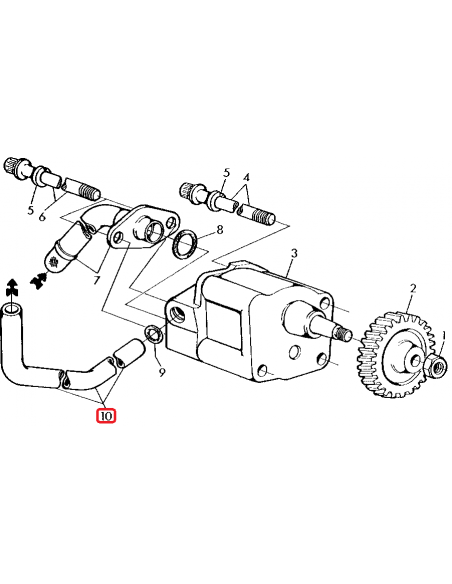 5
6
5
4
8
3
7
2
1
9
10