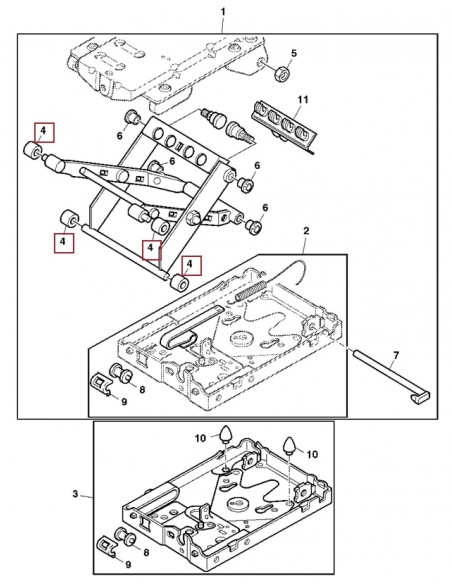 1
5
11
4
6
6
6
6
4
4
4
2
7
8
9
10
10
3
8
9