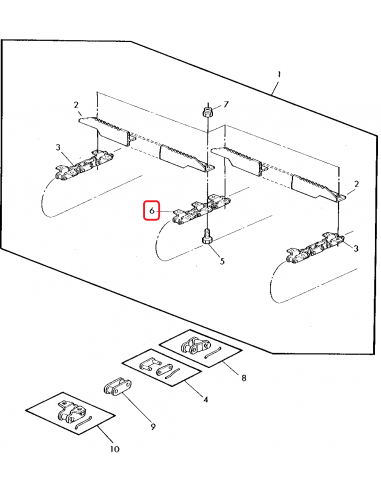 1
2
7
3
2
6
3
5
8
4
9
10