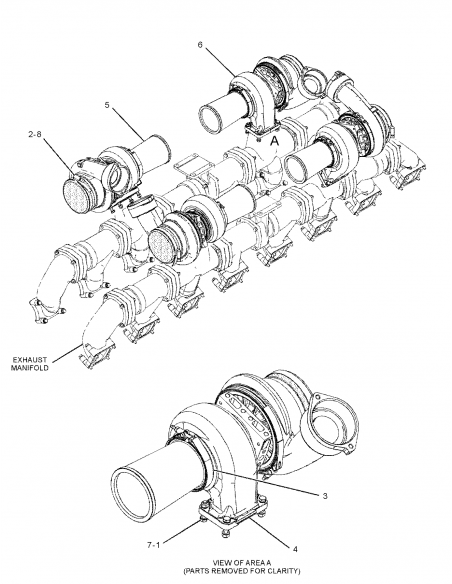 6

5

2-8

A

EXHAUST MANIFOLD

3

7-1

4

VIEW OF AREA A
(PARTS REMOVED FOR CLARITY)