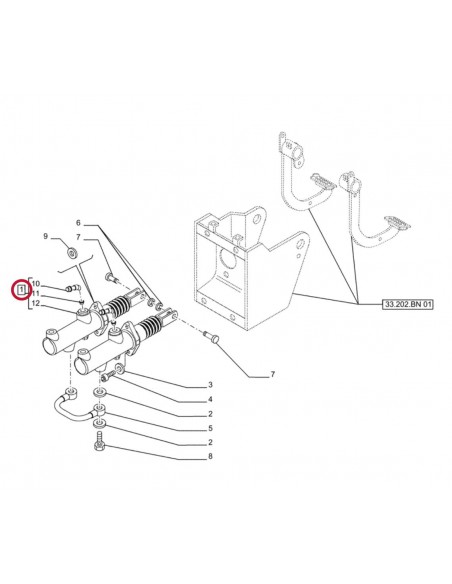 6
9
7
1
10
11
12
33.202.BN 01
7
3
4
2
5
2
8