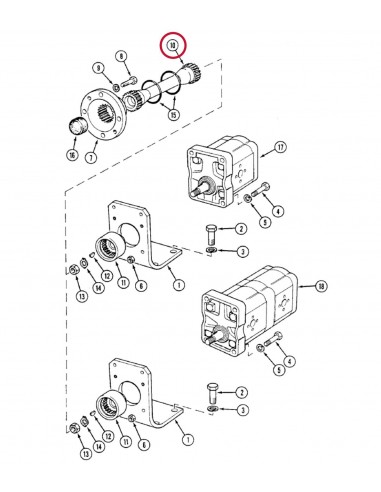 10
8
9
15
16
7
17
4
5
2
3
12
11
6
1
13
14
18
4
5
2
3
12
11
6
1
13
14