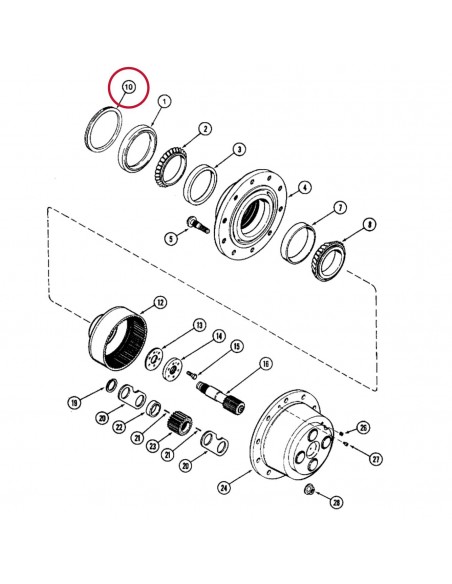 10
1
2
3
4
5
7
8
12
13
14
15
16
19
20
22
21
23
21
20
24
26
27
28