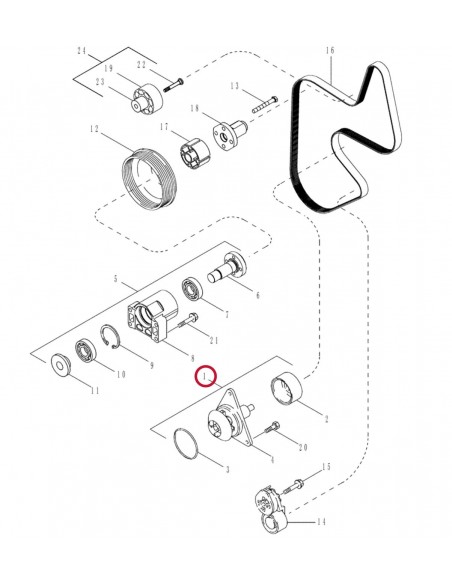 24
22
19
23
16
13
18
17
12
5
6
7
21
8
9
10
11
1
2
20
4
3
15
14