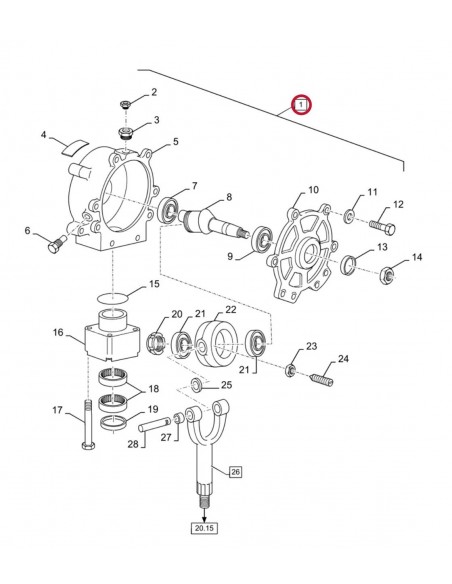 1
2
3
4
5
6
7
8
9
10
11
12
13
14
15
16
17
18
19
20
21
22
21
23
24
25
26
27
28
20.15