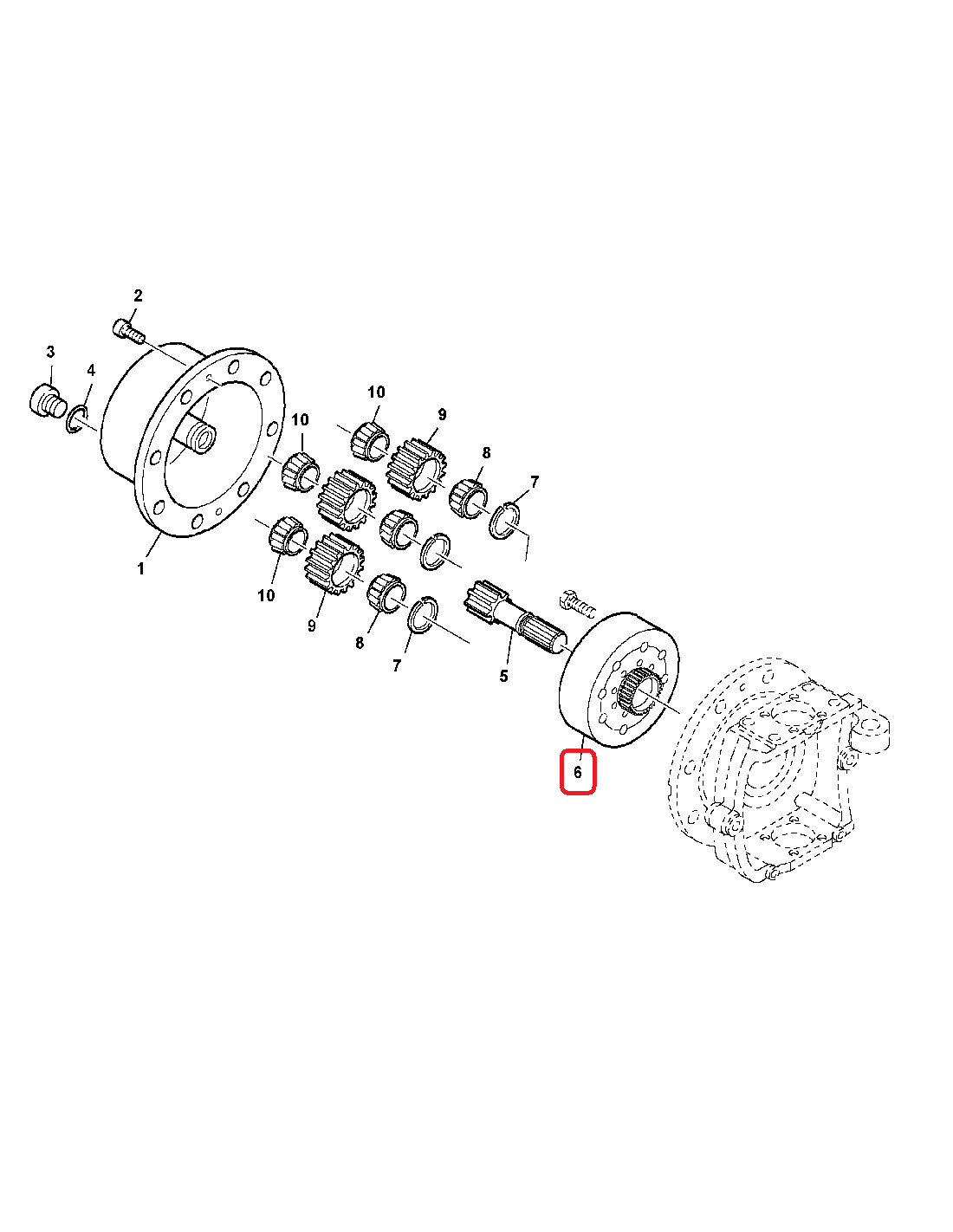 2
3
4
10
9
10
8
7
1
10
9
8
7
5
6