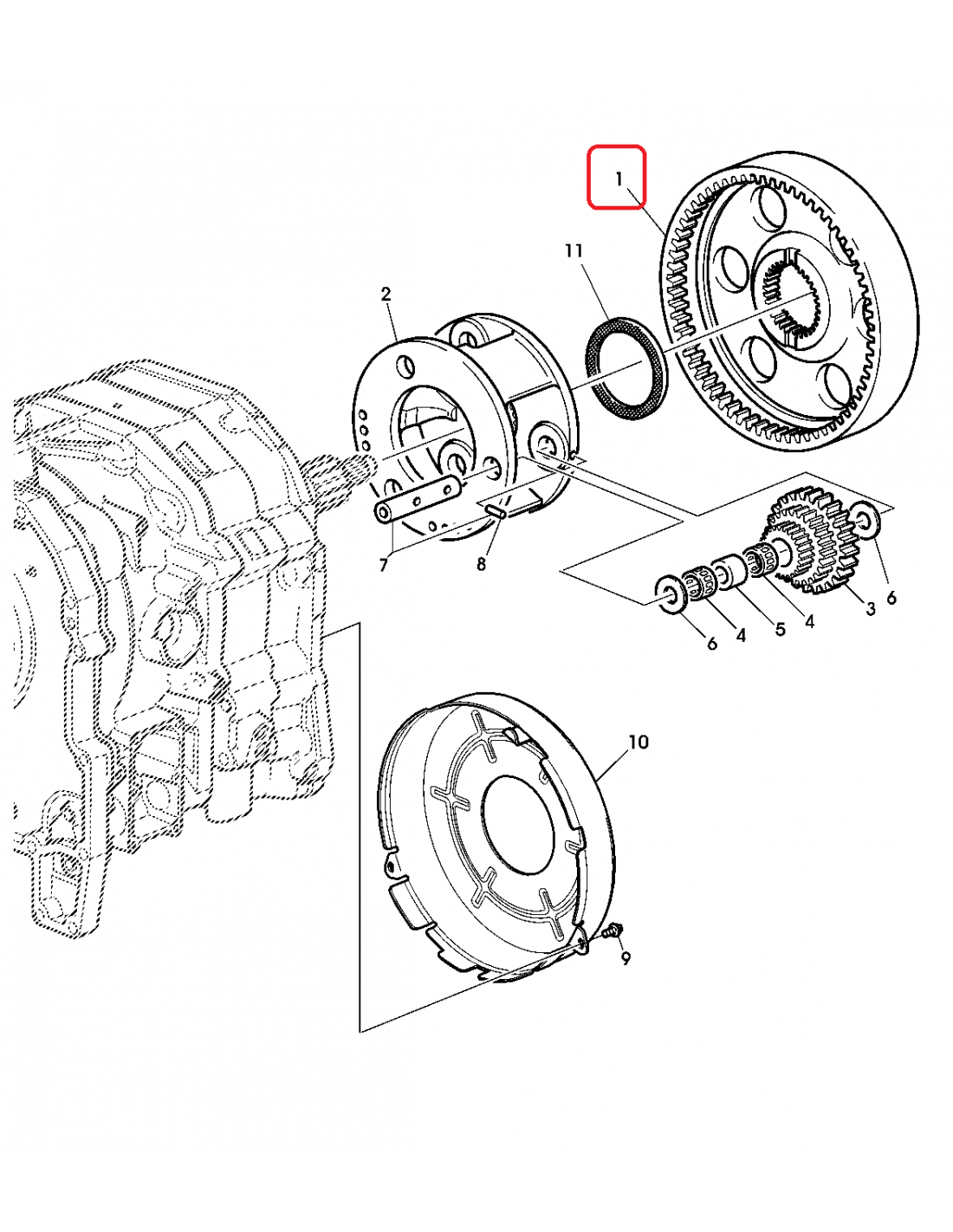 1
11
2
7
8
6
4
5
4
3
6
10
9