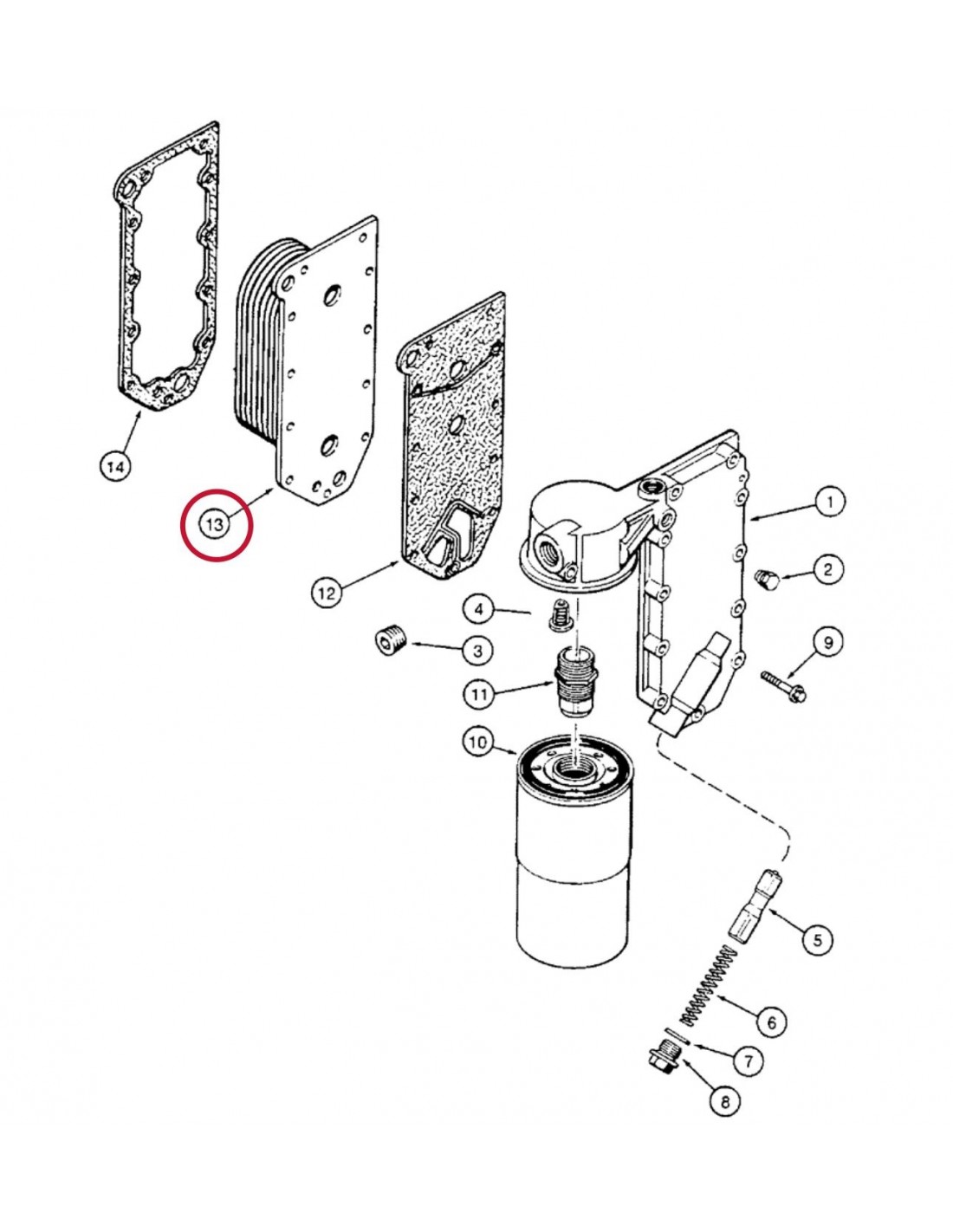 14
13
12
1
2
4
3
9
11
10
5
6
7
8