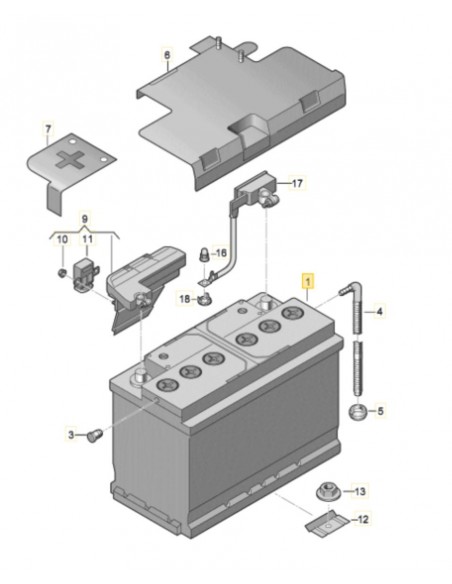 6
7
17
9
10
11
16
18
1
4
5
3
13
12