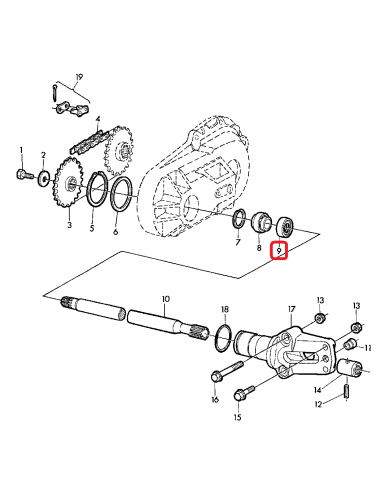 19
4
1
2
3
5
6
7
8
9
10
18
17
13
13
11
14
12
16
15