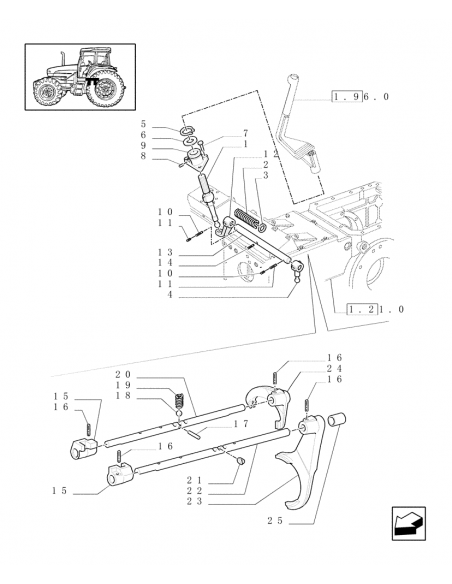 1.96.0
5
6
9
8
7
1
12
2
3
10
11
13
14
10
11
4
1.21.0
20
19
18
15
16
17
16
16
24
16
15
21
22
23
25