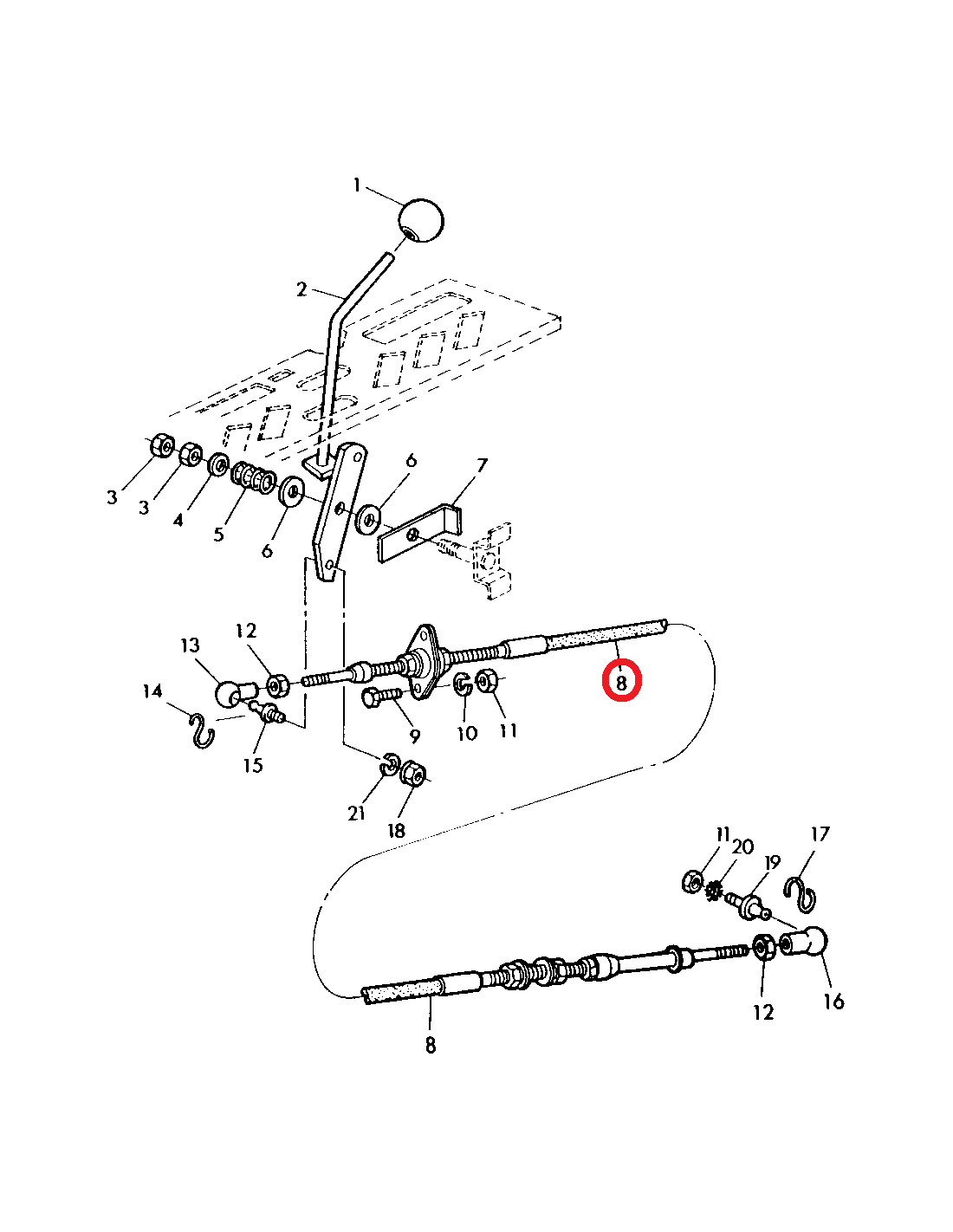 1
2
3
3
4
5
6
6
7
13
12
14
15
9
10
11
8
21
18
11
20
19
17
12
16
8