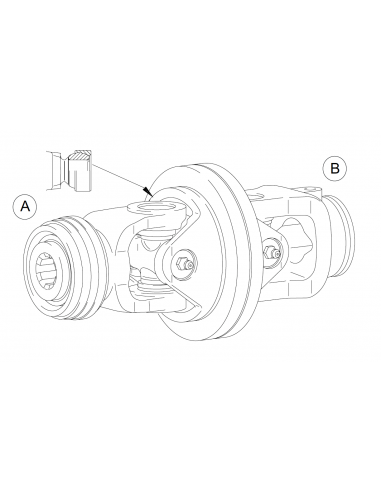 A

B