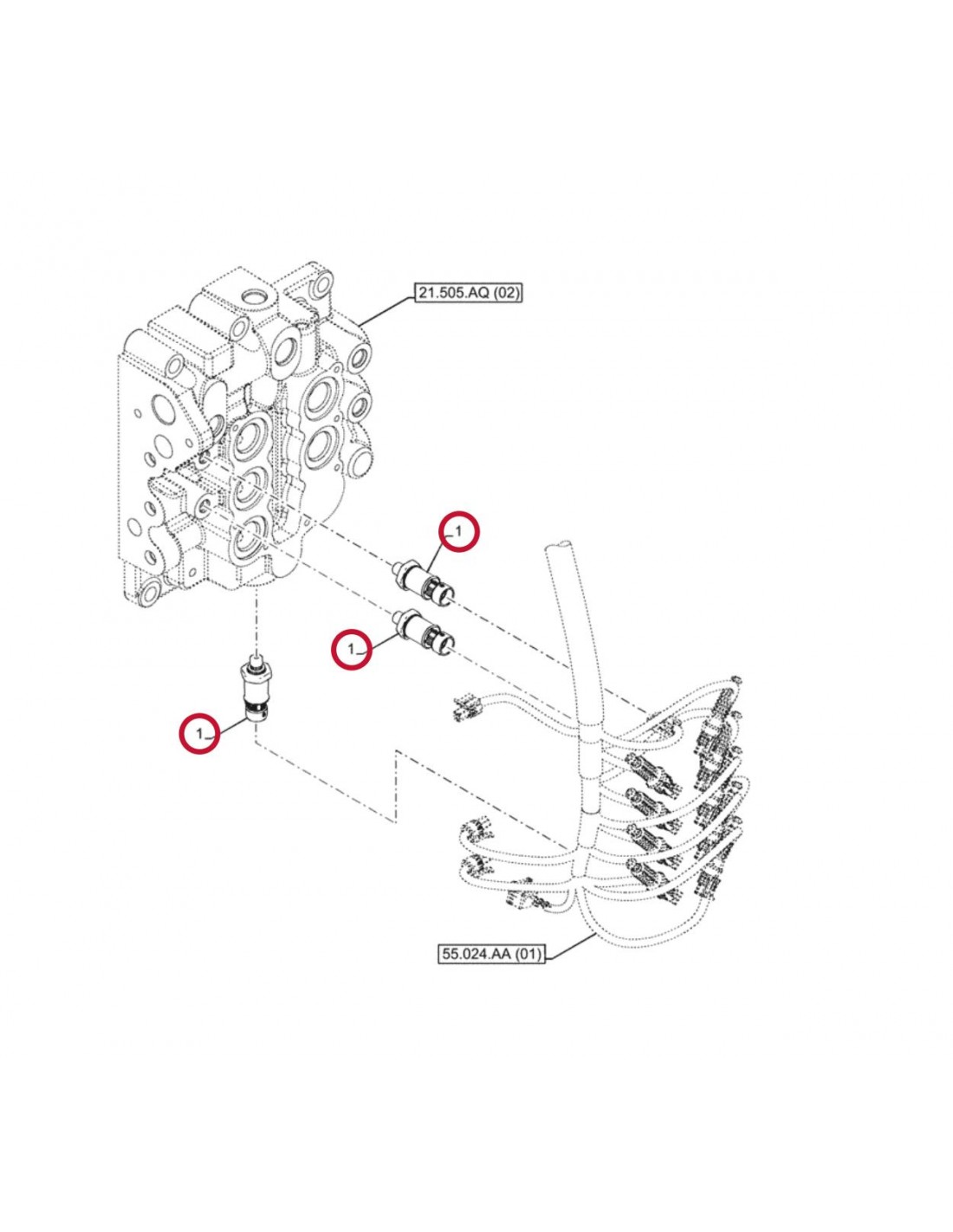 21.505.AQ (02)

1

1

1

55.024.AA (01)