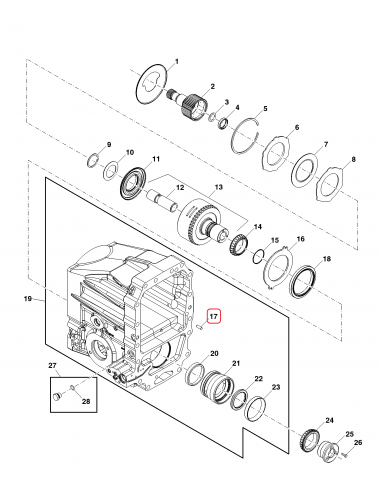 1
2
3
4
5
6
7
8
9
10
11
12
13
14
15
16
18
19
17
20
21
22
23
27
28
24
25
26