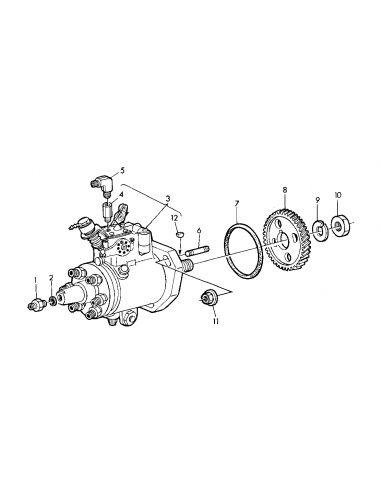 5
4
3
12
6
7
8
9
10
1
2
11