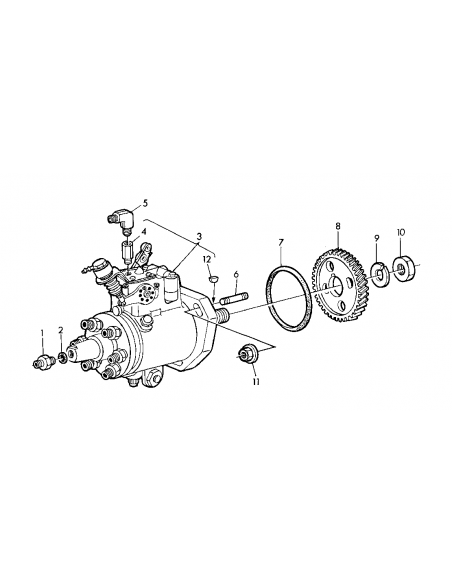 5
4
3
12
6
7
8
9
10
1
2
11