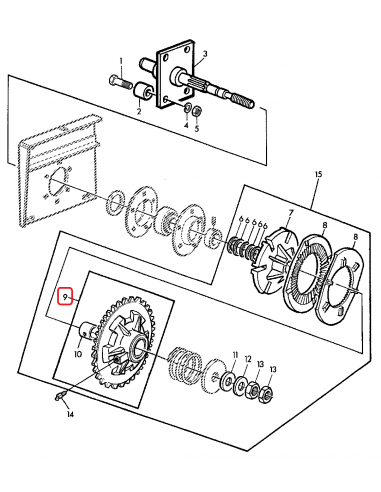 1
3
2
4
5
15
6 6 6 6 6
7
8
8
9
10
11
12
13
13
14