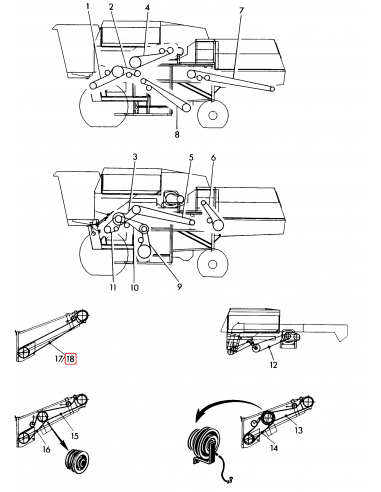 1
2
4
7
8
3
5
6
11
10
9
17/18
12
15
16
13
14