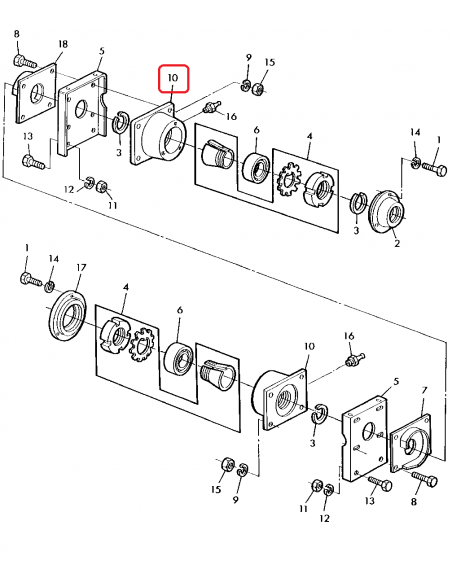 8
18
5
10
9
15
16
13
3
6
4
14
1
12
11
3
2
1
14
17
4
6
16
10
5
7
3
15
9
11
12
13
8