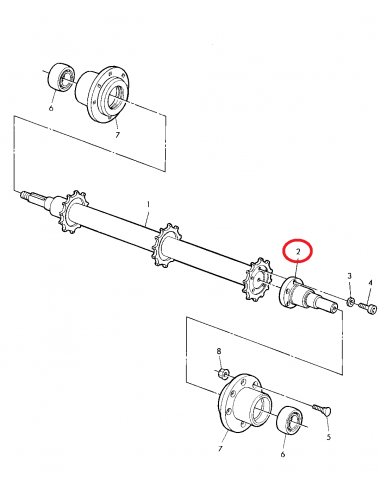 6
7
1
2
3
4
8
5
7
6