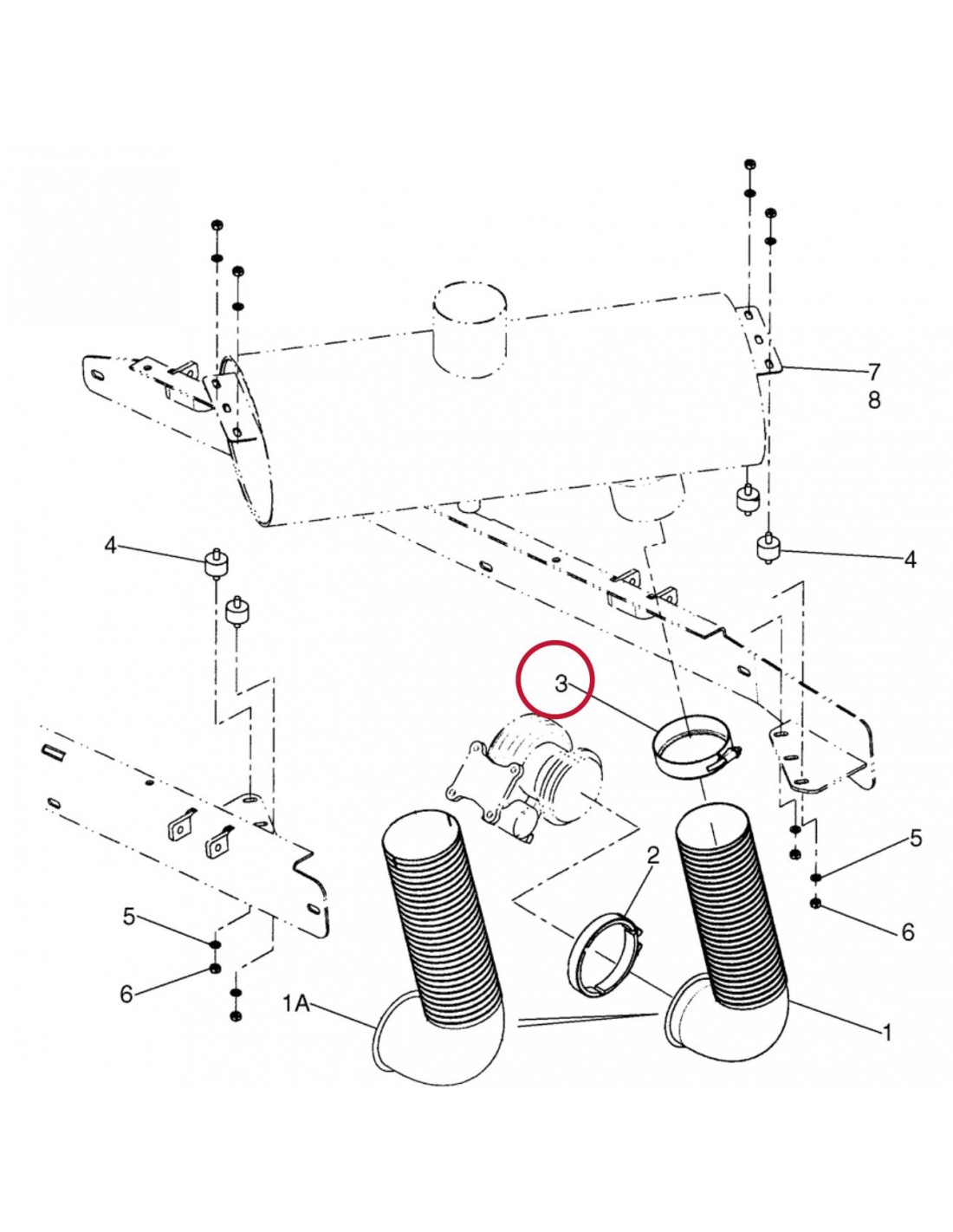 7
8
4
4
3
5
2
5
6
6
1A
1