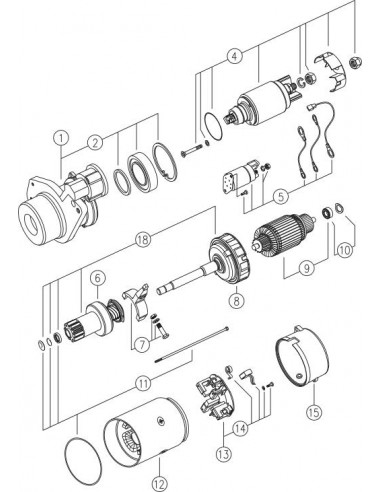 4
1
2
5
18
10
9
6
8
7
11
15
14
13
12