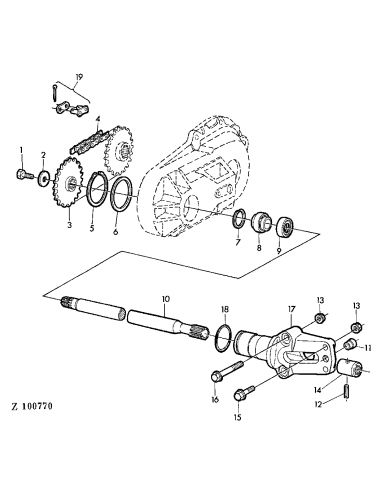 19
4
1
2
3
5
6
7
8
9
10
18
17
13
13
11
14
12
16
15
Z 100770