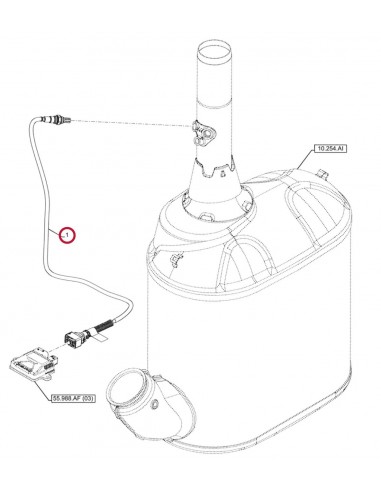 10.254.AI

1

55.988.AF (03)