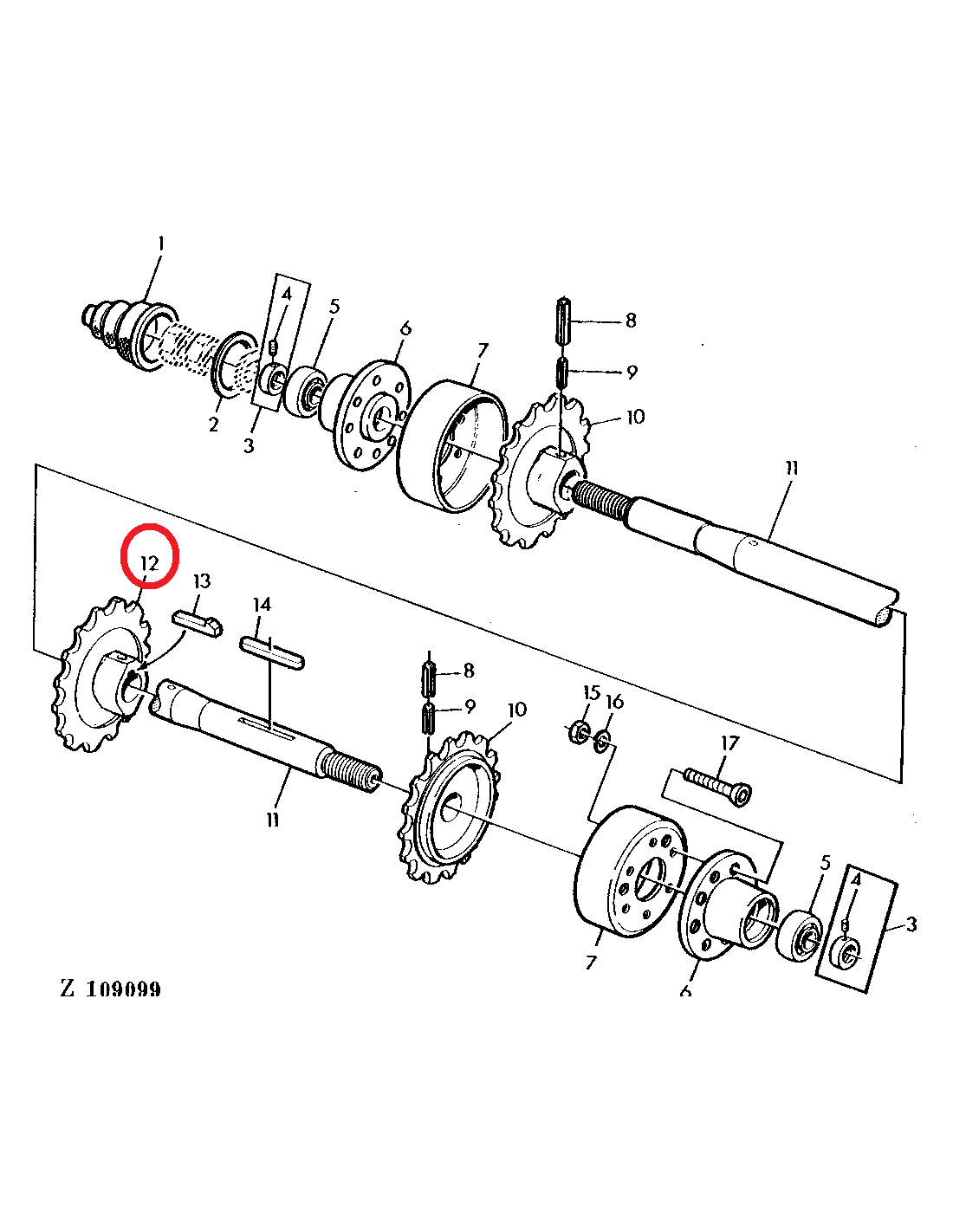 1
4
5
6
7
8
9
10
2
3
11
12
13
14
8
9
10
15
16
17
11
5
4
3
7
6
Z 109099