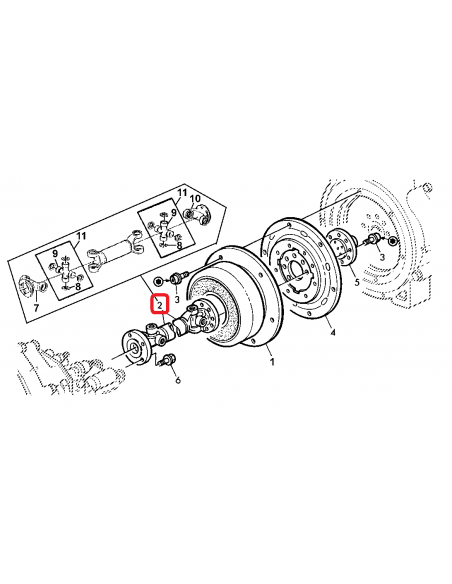 11
10
9
8
11
9
8
7
3
2
3
5
4
1
6