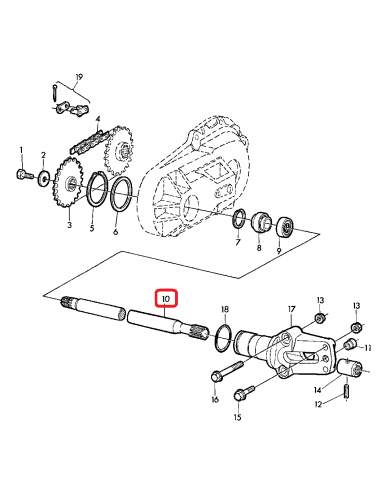 19
4
1
2
3
5
6
7
8
9
10
18
17
13
13
11
14
12
16
15