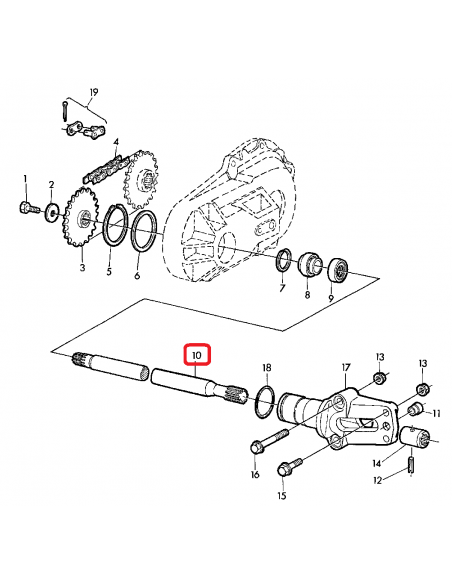 19
4
1
2
3
5
6
7
8
9
10
18
17
13
13
11
14
12
16
15