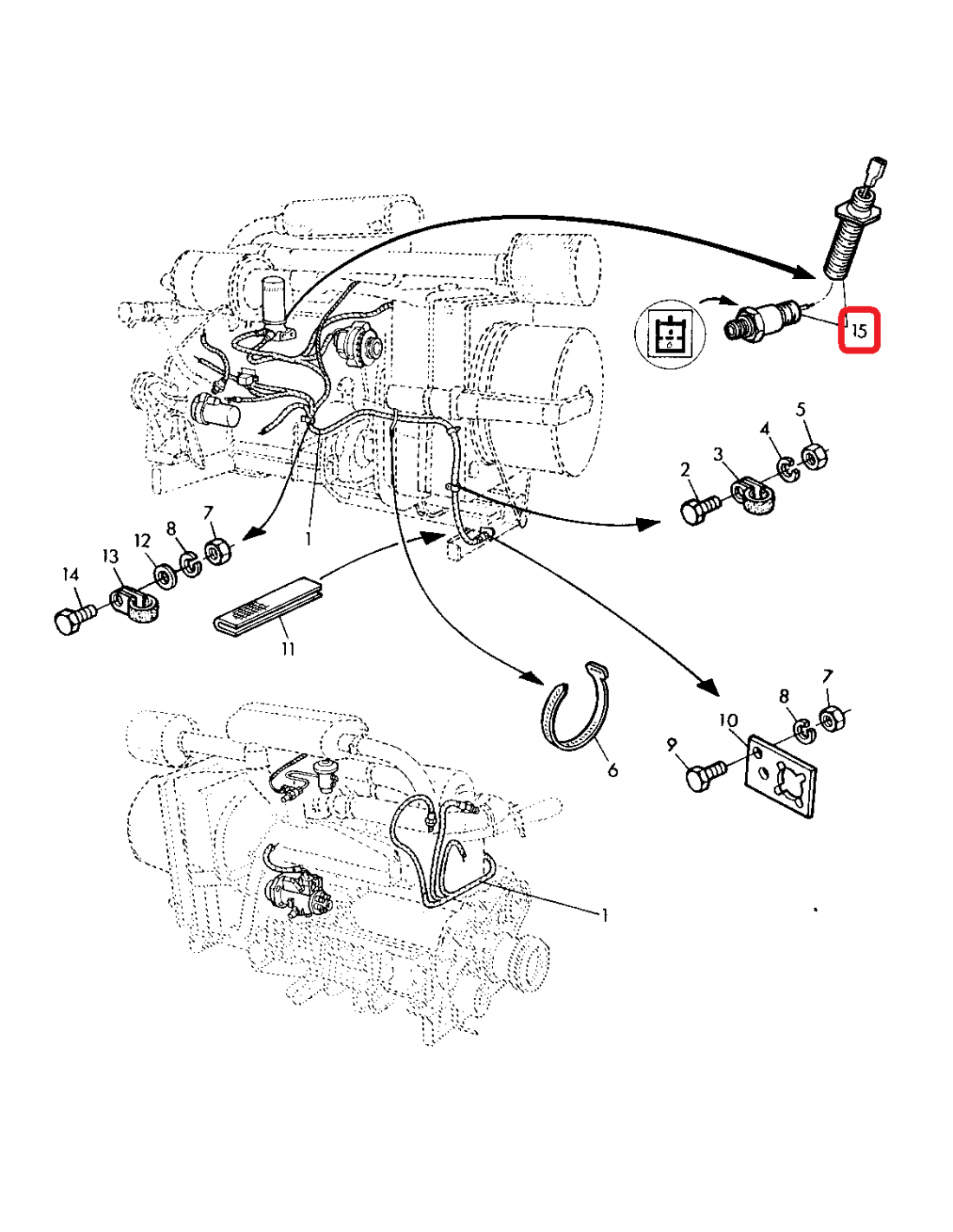 15

5
4
3
2

7
8
12
13
14

1

11

6

7
8
10
9

1