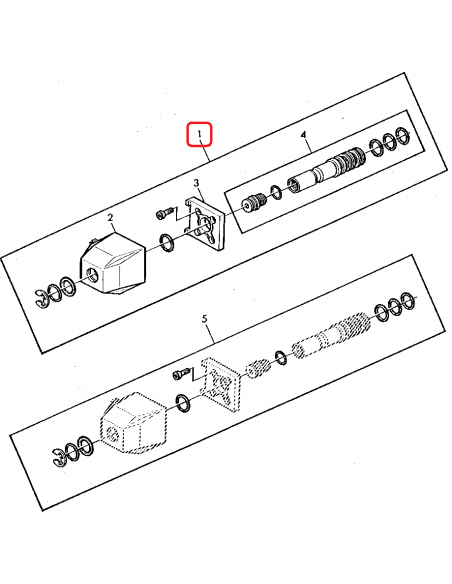 1
4
3
2
5