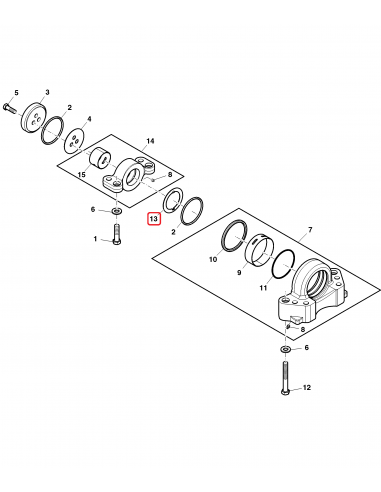 5
3
2
4
14
15
8
6
13
2
1
7
10
9
11
8
6
12