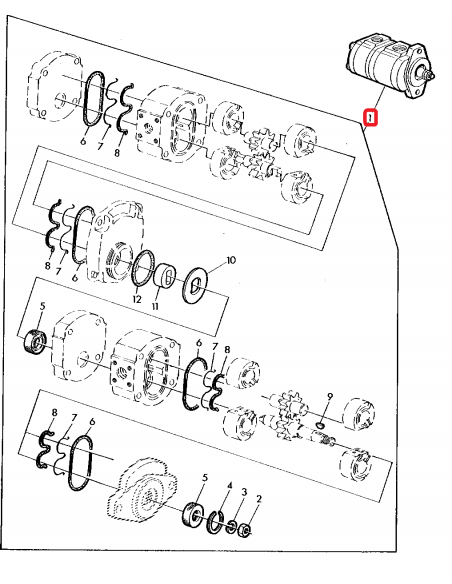 1
6
7
8
8
7
6
10
12
11
5
6
7
8
9
8
7
6
5
4
3
2