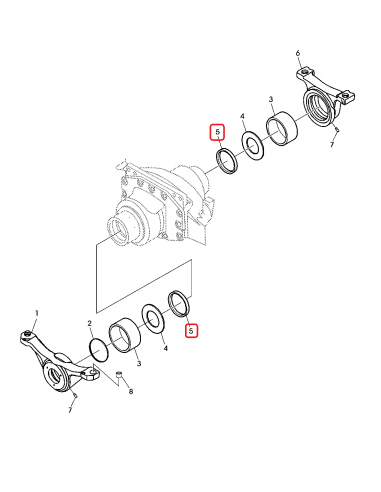 6
3
4
5
7
1
2
3
4
5
8
7