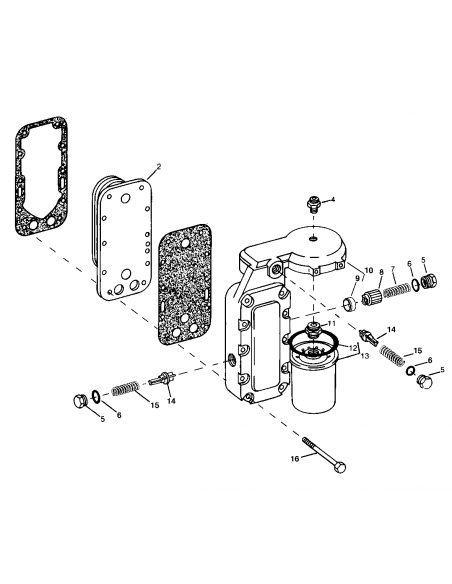 2
4
10
9
8
7
6
5
11
14
12
13
15
6
5
14
15
6
5
16